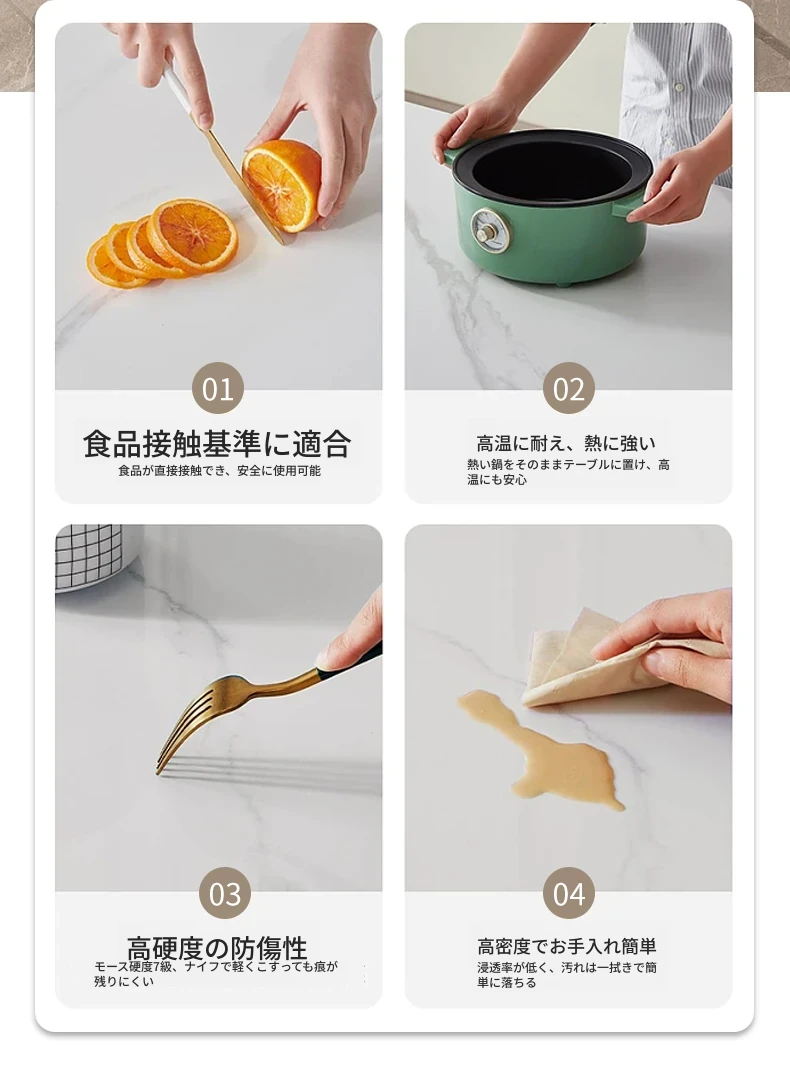 01

食品接触基準に適合

食品が直接接触でき、安全に使用可能

02

高温に耐え、熱に強い

熱い鍋をそのままテーブルに置け、高温にも安心

03

高硬度の防傷性

モース硬度7級、ナイフで軽くこすっても痕が残りにくい

04

高密度でお手入れ簡単

浸透率が低く、汚れは一拭きで簡単に落ちる