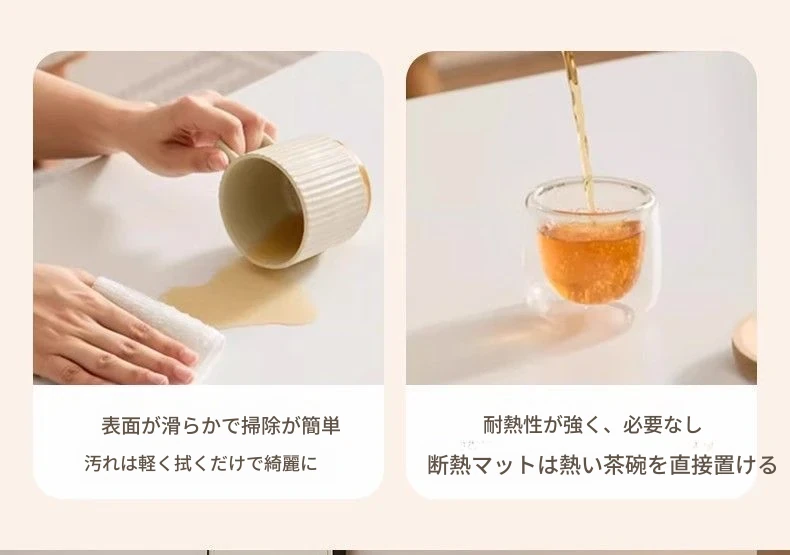 表面が滑らかで掃除が簡単
汚れは軽く拭くだけで綺麗に

耐熱性が強く、必要なし
断熱マットは熱い茶碗を直接置ける