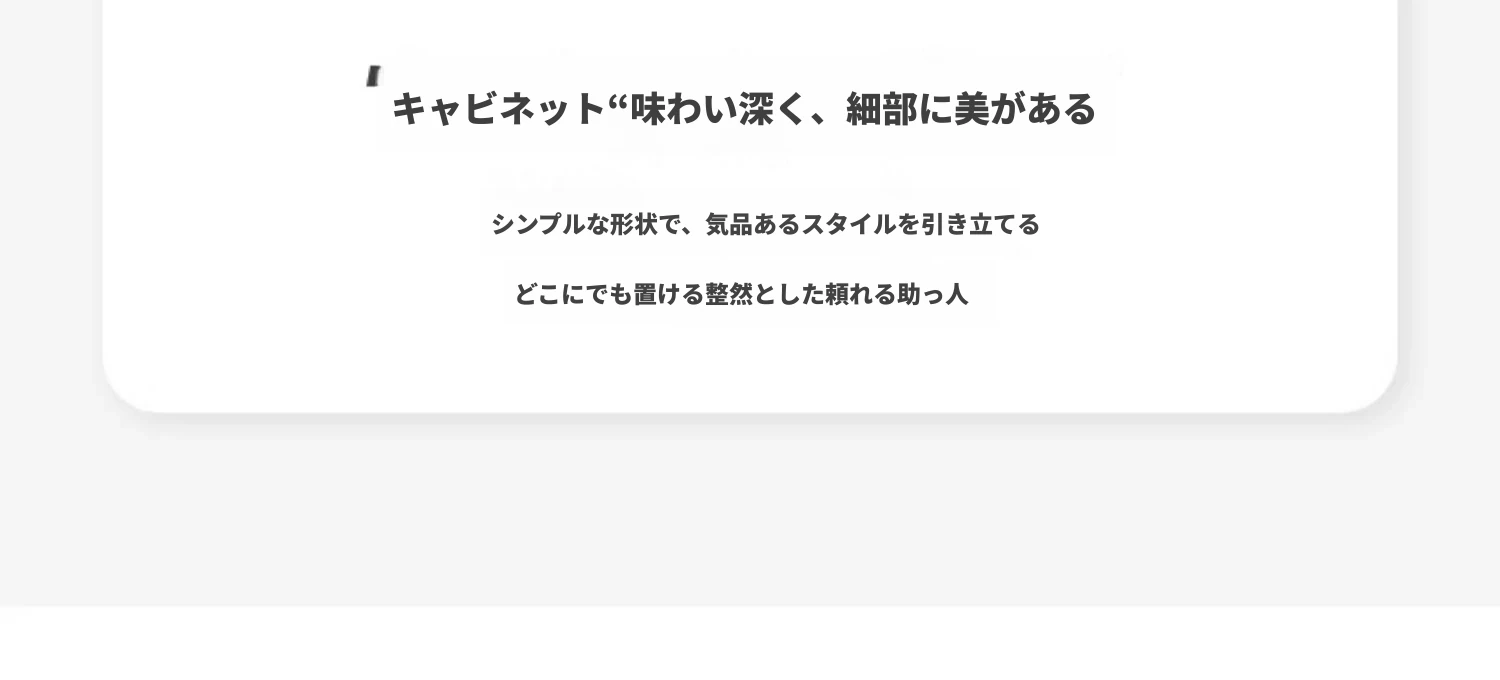 キャビネット“味わい深く、細部に美がある

シンプルな形状で、気品あるスタイルを引き立てる

どこにでも置ける整然とした頼れる助っ人